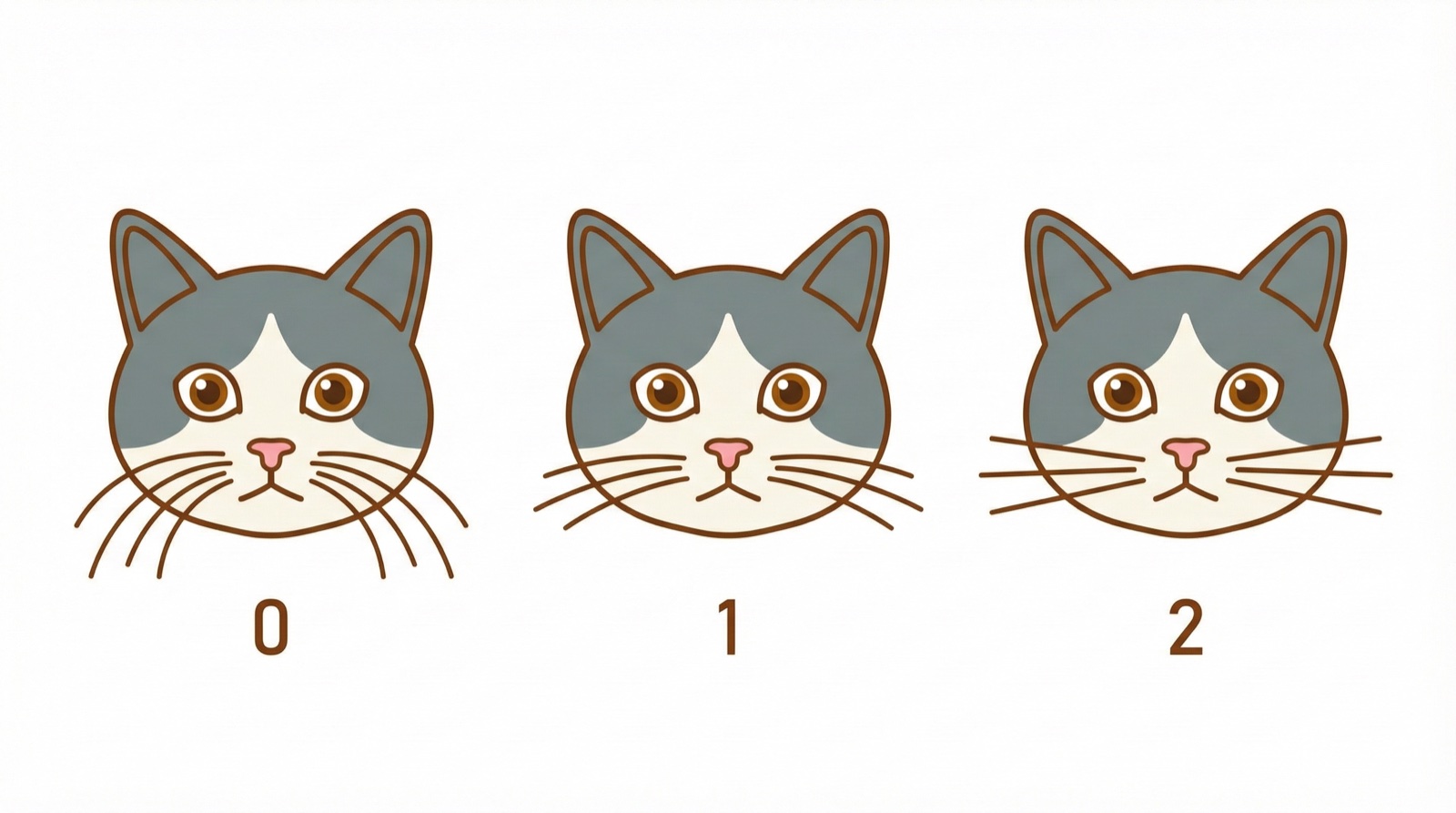 0

1

2