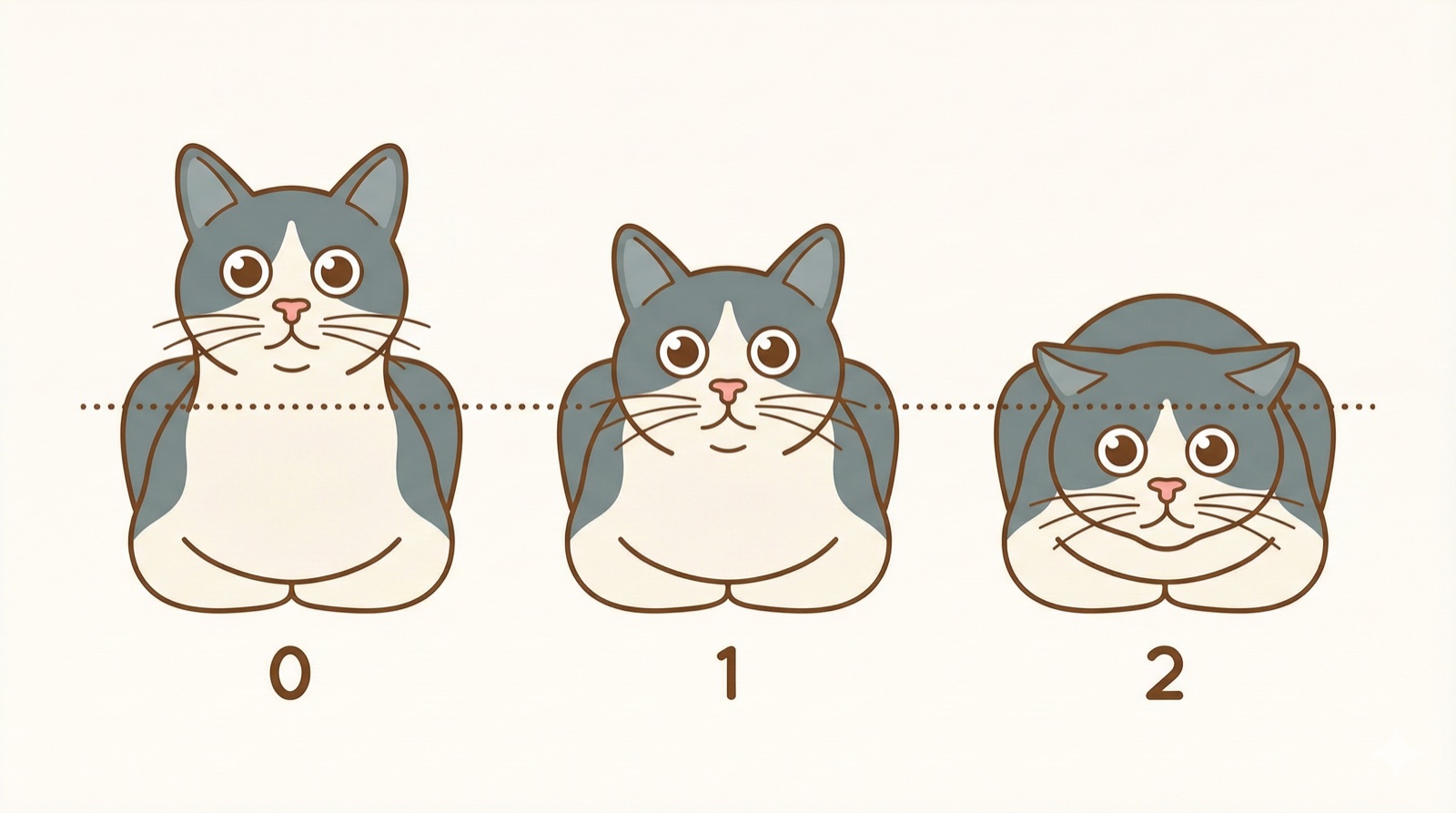 0

1

2